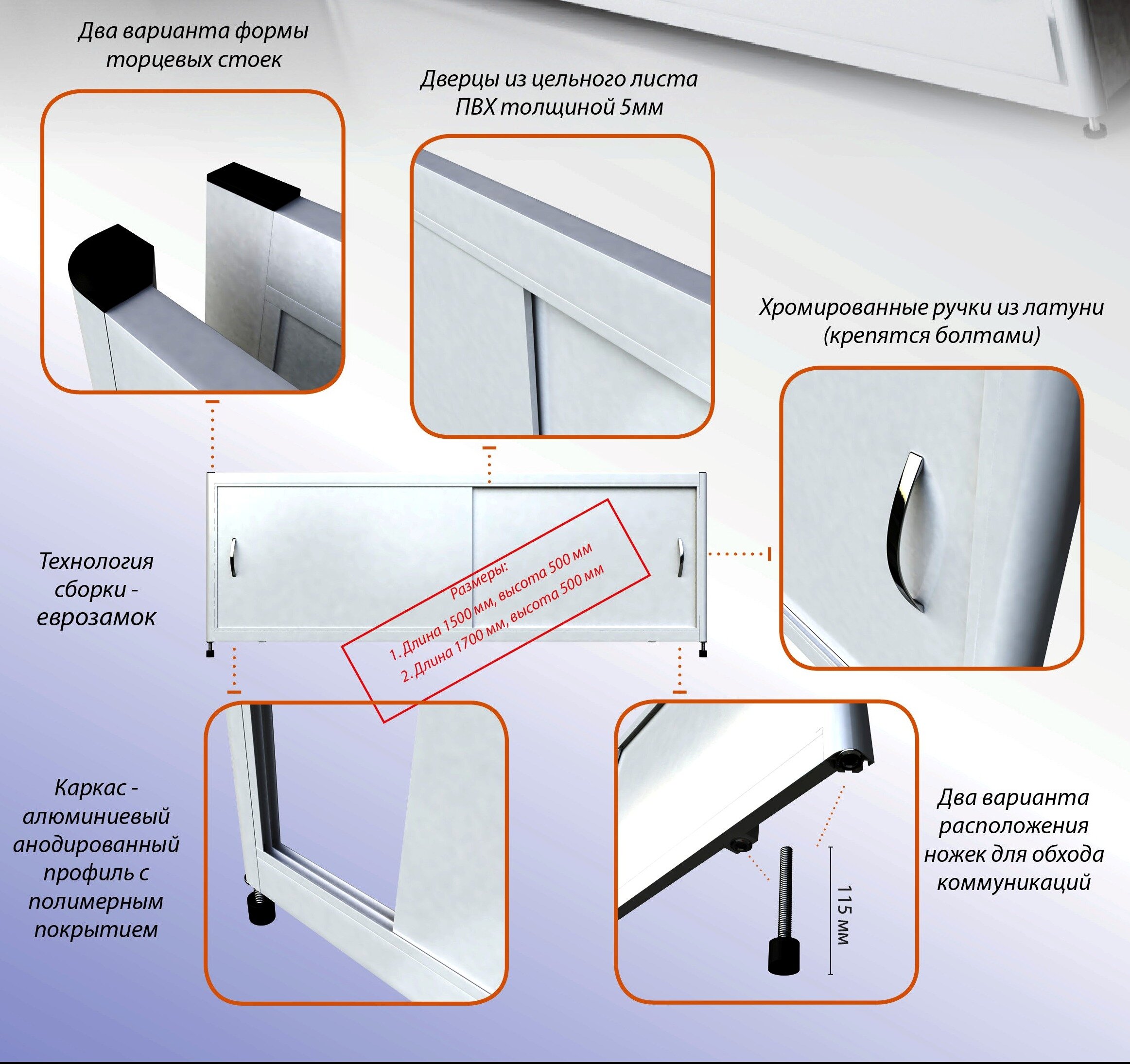 Два варианта формы торцевых стоек

Дверцы из цельного листа ПВХ толщиной 5мм

Хромированные ручки из латуни (крепятся болтами)

Технология сборки - еврозамок

Размеры:
1. Длина 1500 мм, высота 500 мм
2. Длина 1700 мм, высота 500 мм

Каркас - алюминиевый анодированный профиль с полимерным покрытием

115 мм

Два варианта расположения ножек для обхода коммуникаций